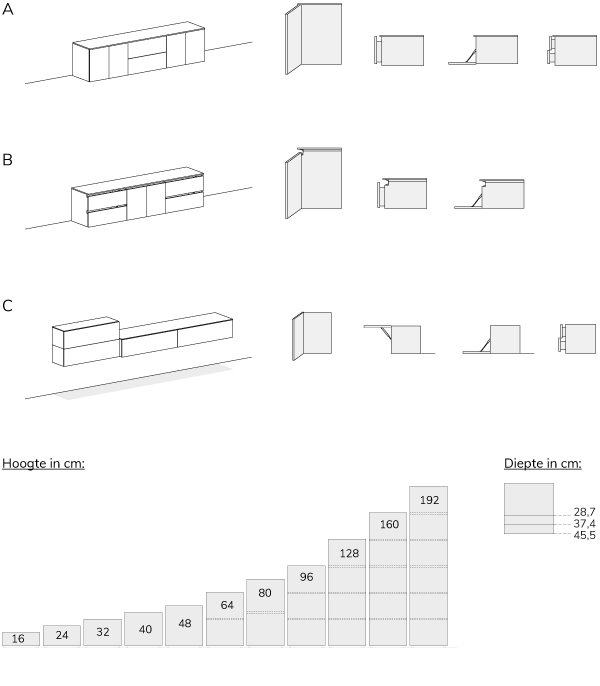 A

B

C

Hoogte in cm:

16
24
32
40
48
64
80
96
128
160
192

Diepte in cm:

28,7
37,4
45,5